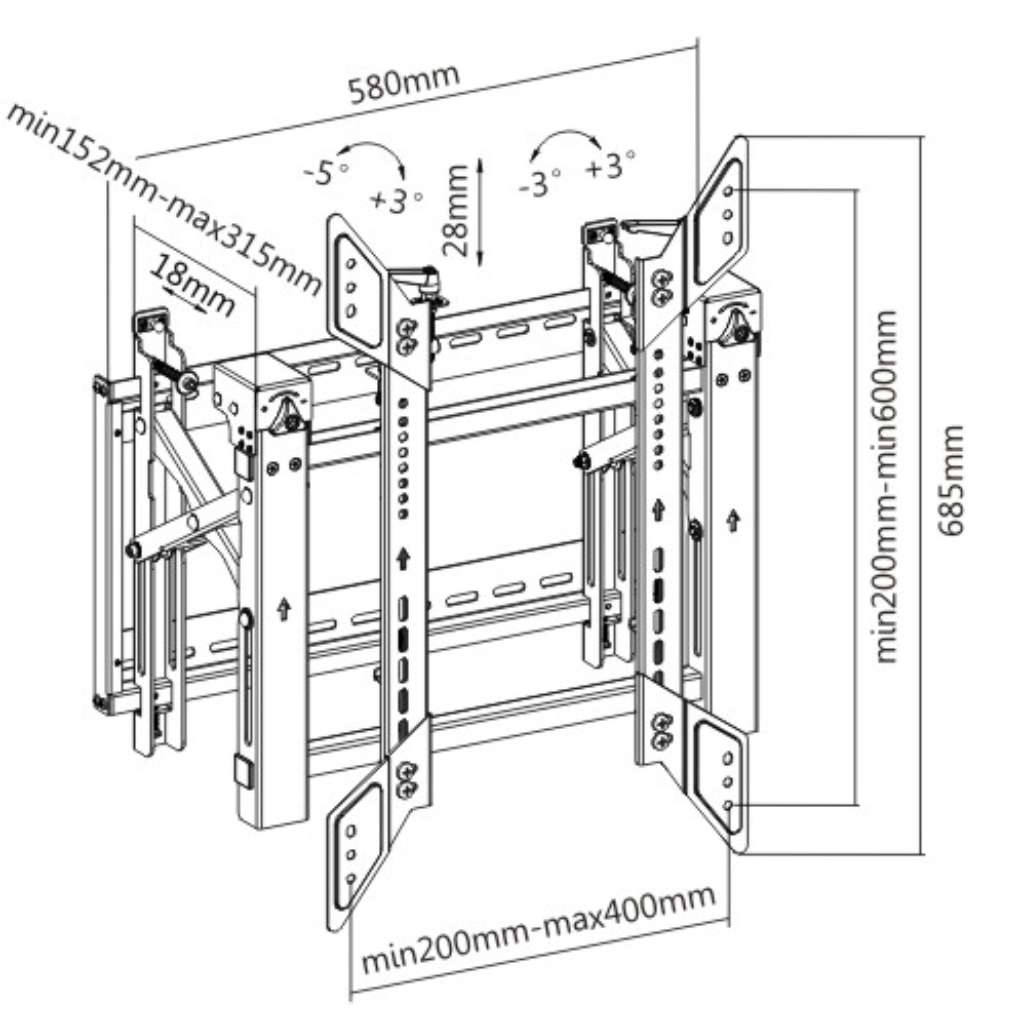 580mm

min152mm-max315mm

18mm

-5°

+3°

28mm

-3°

+3°

min200mm-min600mm

685mm

min200mm-max400mm